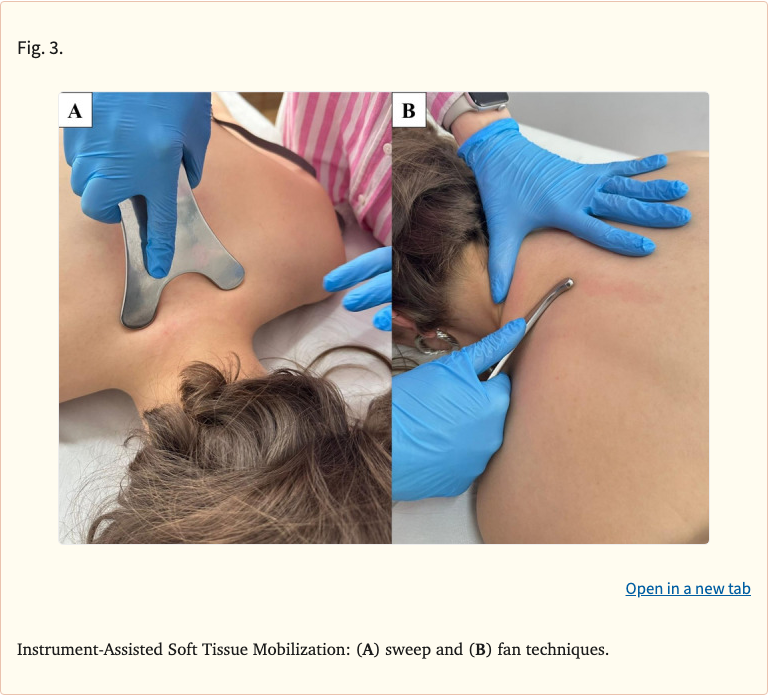 Fig. 3.

A

B

Open in a new tab

Instrument-Assisted Soft Tissue Mobilization: (A) sweep and (B) fan techniques.