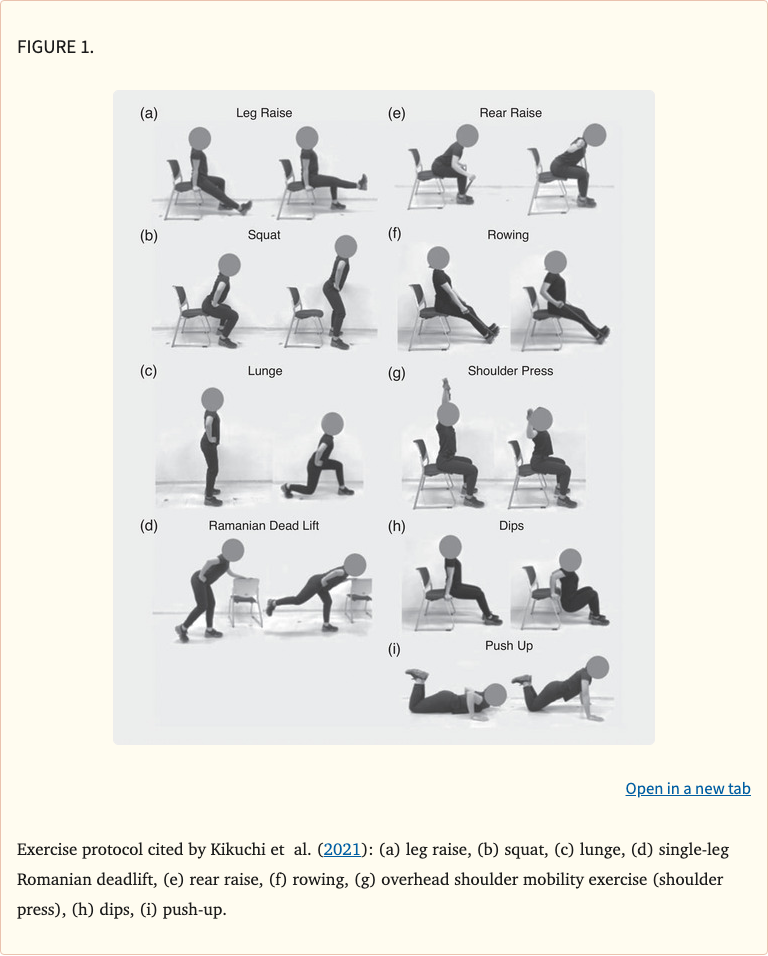 FIGURE 1.

(a) Leg Raise

(b) Squat

(c) Lunge

(d) Ramanian Dead Lift

(e) Rear Raise

(f) Rowing

(g) Shoulder Press

(h) Dips

(i) Push Up

Open in a new tab

Exercise protocol cited by Kikuchi et al. (2021): (a) leg raise, (b) squat, (c) lunge, (d) single-leg Romanian deadlift, (e) rear raise, (f) rowing, (g) overhead shoulder mobility exercise (shoulder press), (h) dips, (i) push-up.