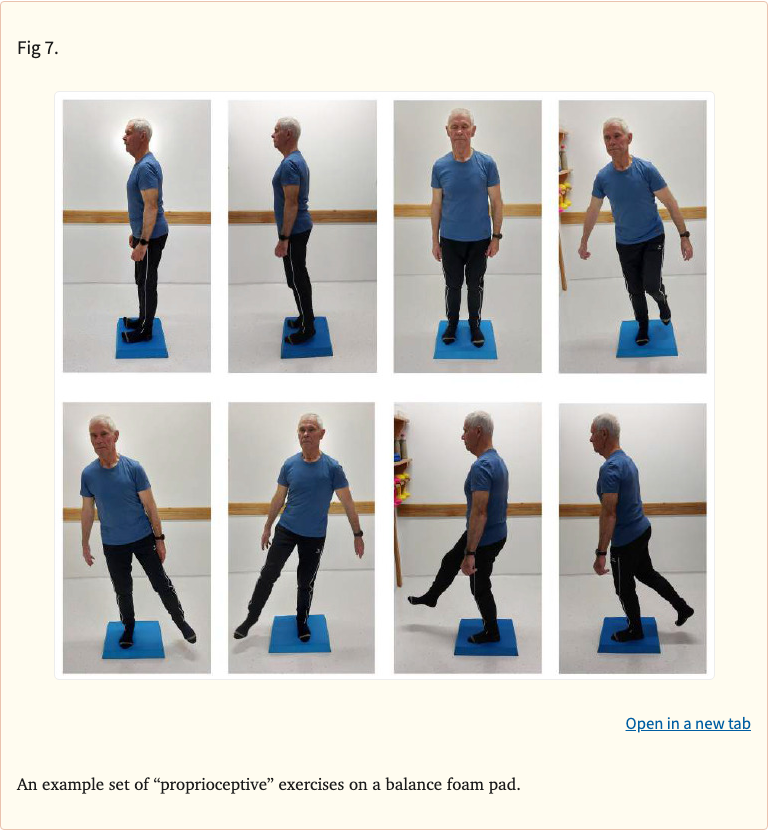 Fig 7.

Open in a new tab

An example set of “proprioceptive” exercises on a balance foam pad.